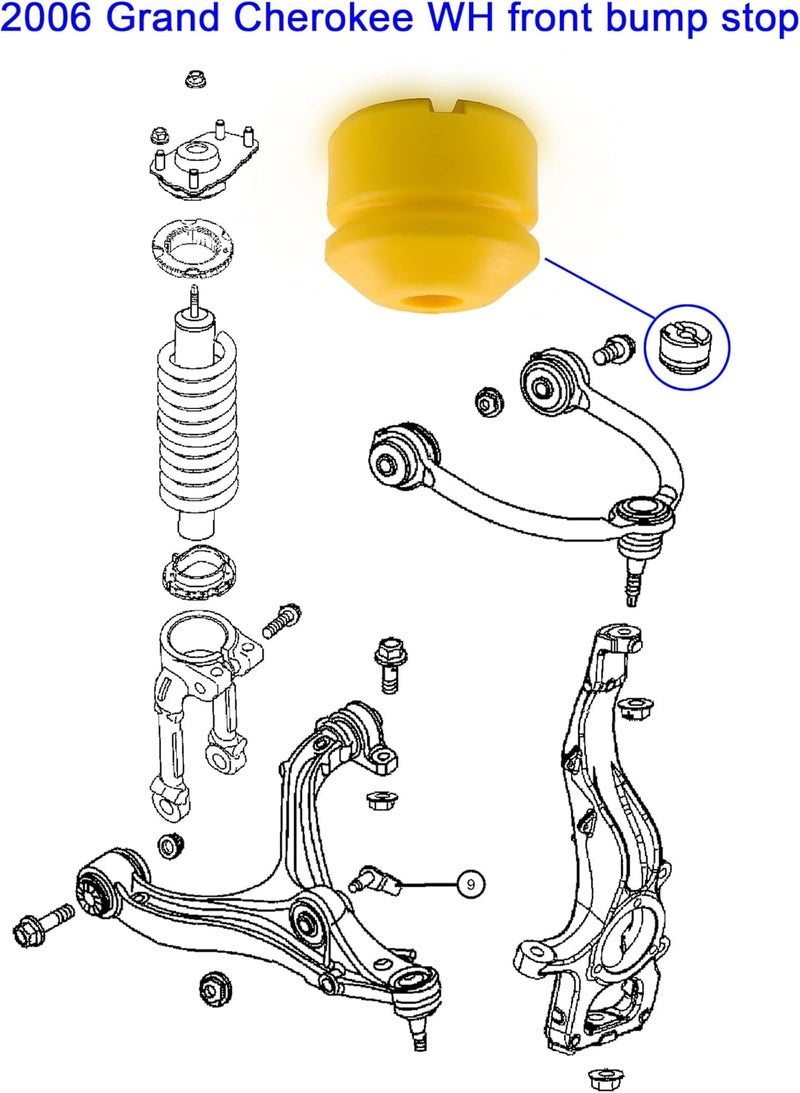 2006 Grand Cherokee WH front bump stop

9